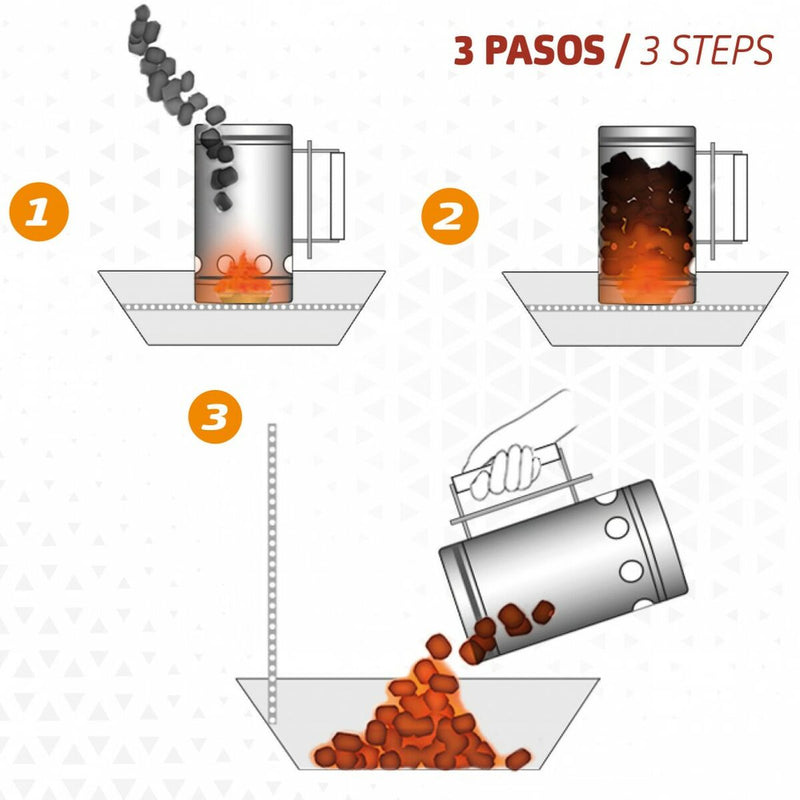 3 PASOS / 3 STEPS

1

2

3